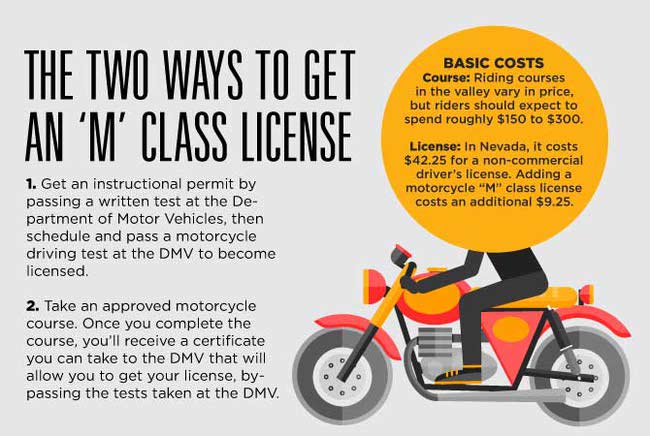 THE TWO WAYS TO GET AN 'M' CLASS LICENSE

1. Get an instructional permit by passing a written test at the Department of Motor Vehicles, then schedule and pass a motorcycle driving test at the DMV to become licensed.

2. Take an approved motorcycle course. Once you complete the course, you'll receive a certificate you can take to the DMV that will allow you to get your license, bypassing the tests taken at the DMV.

BASIC COSTS
Course: Riding courses in the valley vary in price, but riders should expect to spend roughly $150 to $300.

License: In Nevada, it costs $42.25 for a non-commercial driver's license. Adding a motorcycle "M" class license costs an additional $9.25.